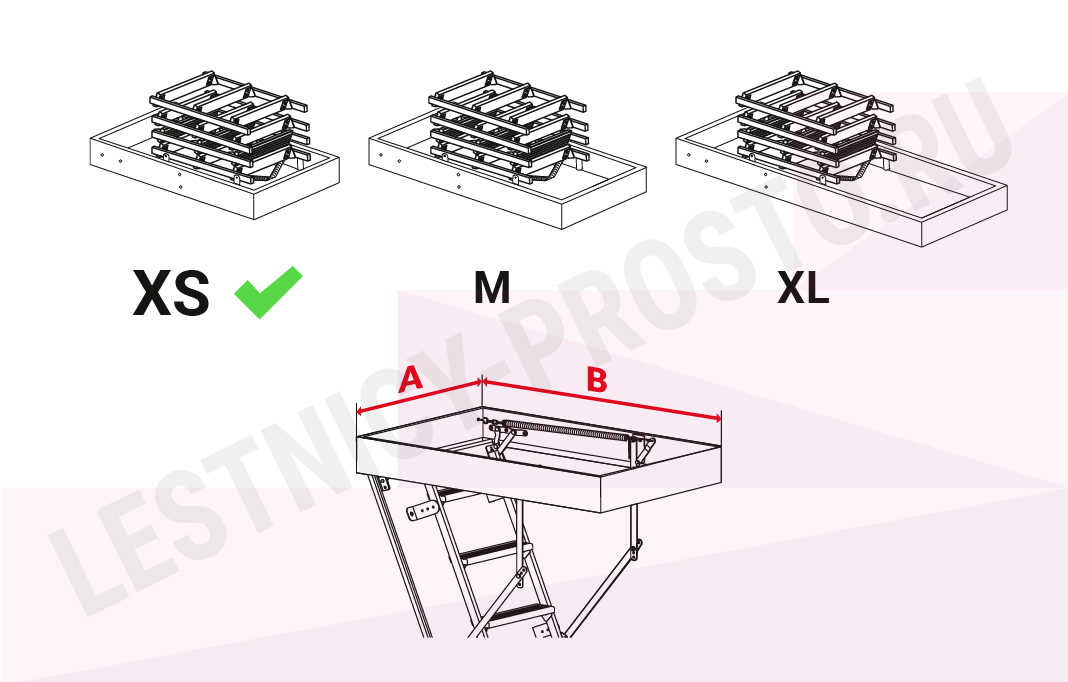 XS

M

XL

A

B

LESTNICY-PROSTO.RU